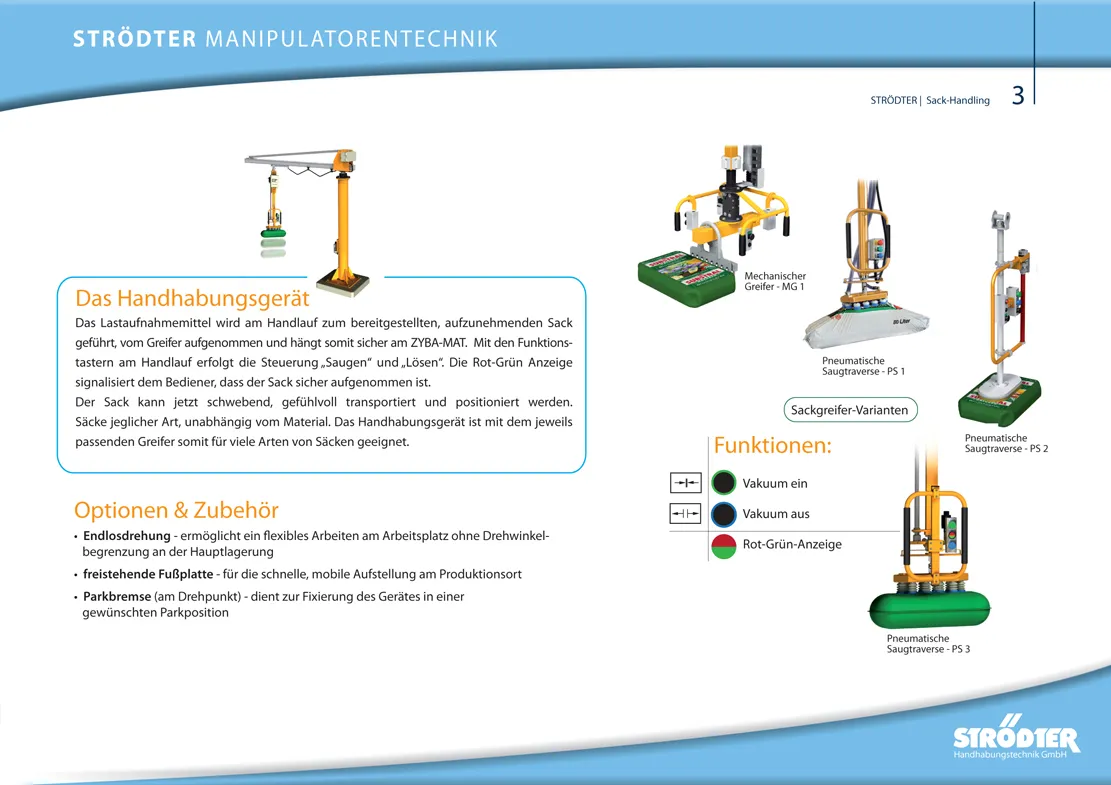 STRÖDTER MANIPULATORENTECHNIK

STRÖDTER | Sack-Handling 3

Das Handhabungsgerät

Das Lastaufnahmemittel wird am Handlauf zum bereitgestellten, aufzunehmenden Sack geführt, vom Greifer aufgenommen und hängt somit sicher am ZYBA-MAT. Mit den Funktionstastern am Handlauf erfolgt die Steuerung „Saugen“ und „Lösen“. Die Rot-Grün Anzeige signalisiert dem Bediener, dass der Sack sicher aufgenommen ist.
Der Sack kann jetzt schwebend, gefühlvoll transportiert und positioniert werden. Säcke jeglicher Art, unabhängig vom Material. Das Handhabungsgerät ist mit dem jeweils passenden Greifer somit für viele Arten von Säcken geeignet.

Optionen & Zubehör

• Endlosdrehung - ermöglicht ein flexibles Arbeiten am Arbeitsplatz ohne Drehwinkelbegrenzung an der Hauptlagerung
• freistehende Fußplatte - für die schnelle, mobile Aufstellung am Produktionsort
• Parkbremse (am Drehpunkt) - dient zur Fixierung des Gerätes in einer gewünschten Parkposition

Mechanischer Greifer - MG 1

Pneumatische Saugtraverse - PS 1

Sackgreifer-Varianten

Pneumatische Saugtraverse - PS 2

Funktionen:

Vakuum ein

Vakuum aus

Rot-Grün-Anzeige

Pneumatische Saugtraverse - PS 3

STRÖDTER
Handhabungstechnik GmbH